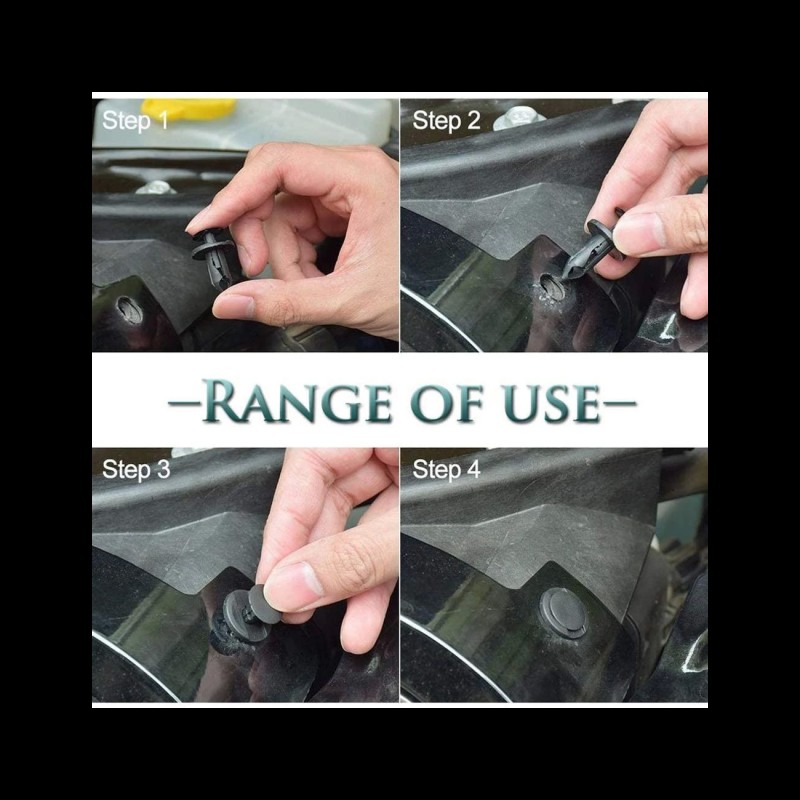 Step 1

Step 2

—RANGE OF USE—

Step 3

Step 4